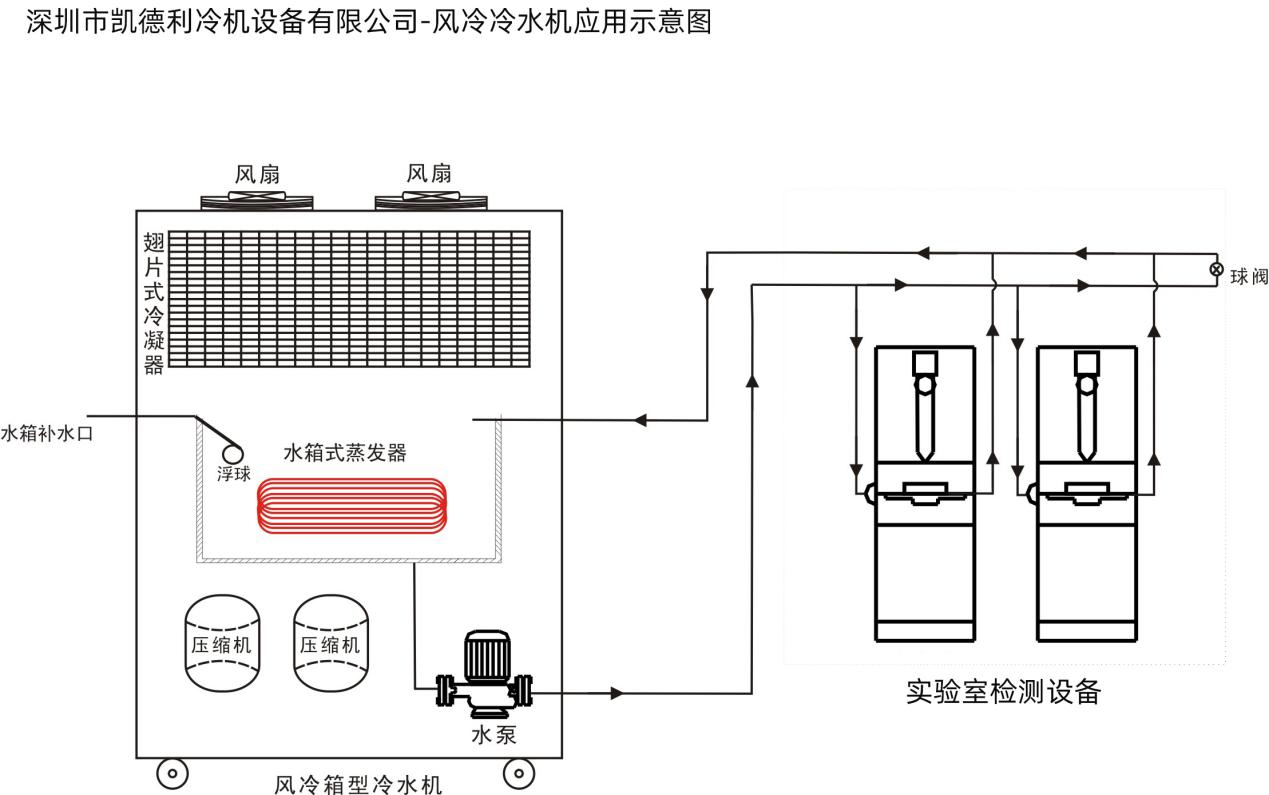 深圳市凯德利冷机设备有限公司-风冷冷水机应用示意图

风扇 风扇

翅片式冷凝器

球阀

水箱补水口

浮球

水箱式蒸发器

压缩机 压缩机

水泵

风冷箱型冷水机

实验室检测设备